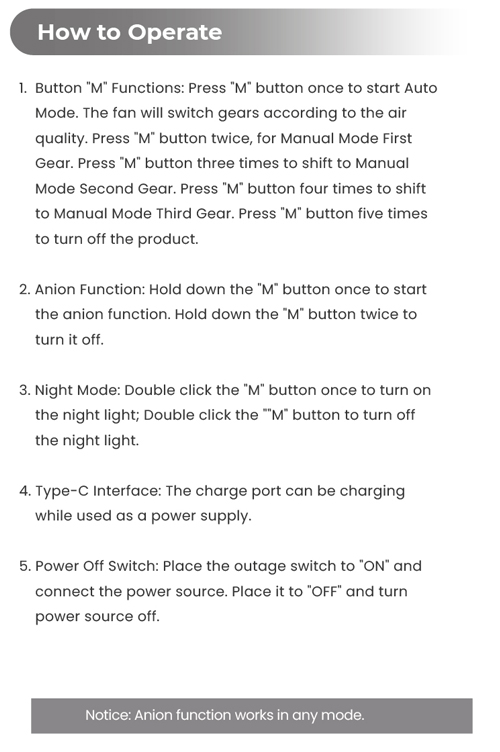 How to Operate

1. Button "M" Functions: Press "M" button once to start Auto Mode. The fan will switch gears according to the air quality. Press "M" button twice, for Manual Mode First Gear. Press "M" button three times to shift to Manual Mode Second Gear. Press "M" button four times to shift to Manual Mode Third Gear. Press "M" button five times to turn off the product.

2. Anion Function: Hold down the "M" button once to start the anion function. Hold down the "M" button twice to turn it off.

3. Night Mode: Double click the "M" button once to turn on the night light; Double click the ""M" button to turn off the night light.

4. Type-C Interface: The charge port can be charging while used as a power supply.

5. Power Off Switch: Place the outage switch to "ON" and connect the power source. Place it to "OFF" and turn power source off.

Notice: Anion function works in any mode.